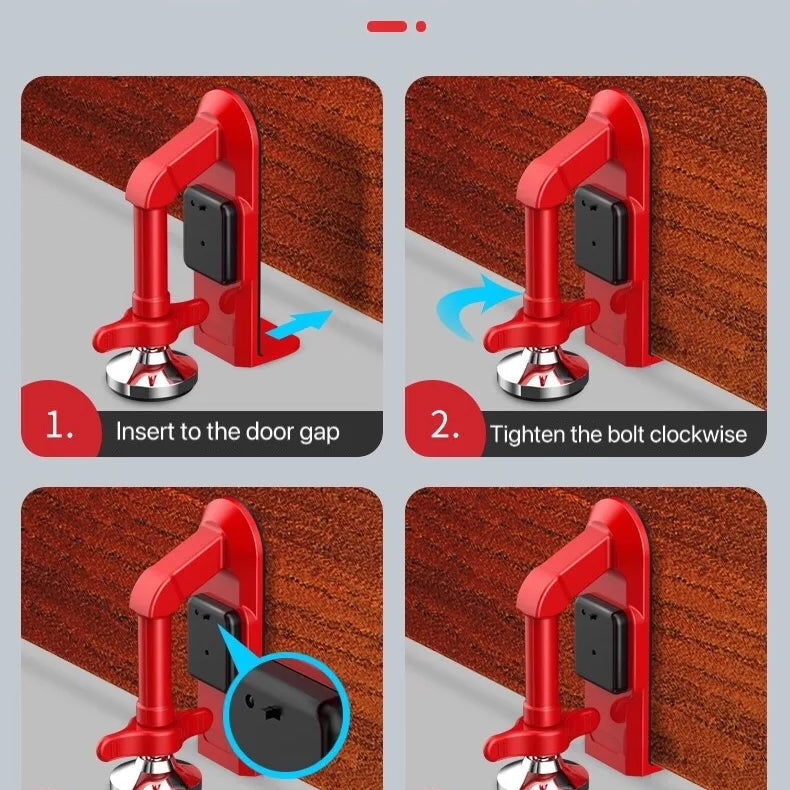 1. Insert to the door gap

2. Tighten the bolt clockwise